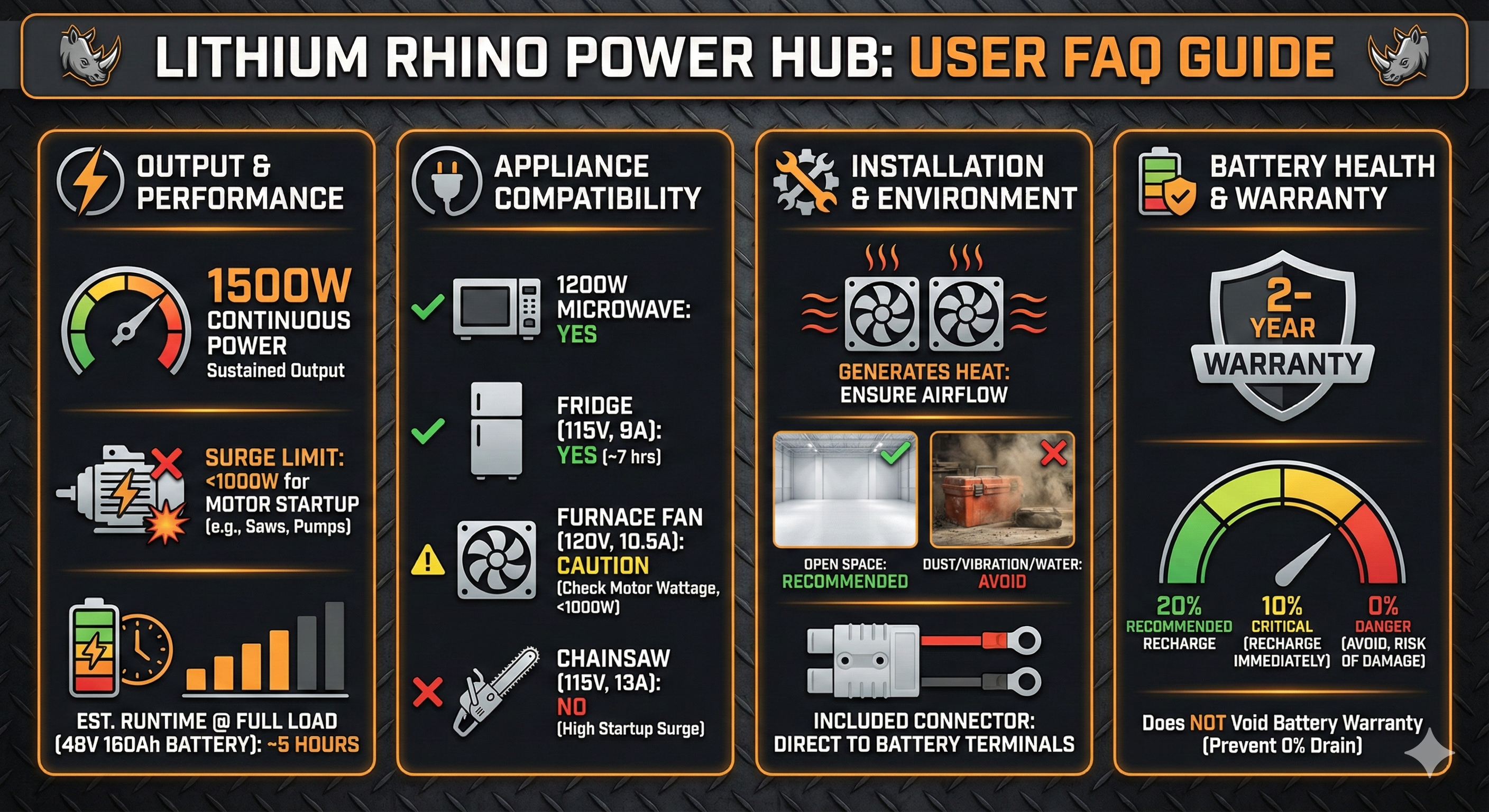 LITHIUM RHINO POWER HUB: USER FAQ GUIDE

OUTPUT & PERFORMANCE

1500W CONTINUOUS POWER
Sustained Output

SURGE LIMIT: <1000W for MOTOR STARTUP (e.g., Saws, Pumps)

EST. RUNTIME @ FULL LOAD (48V 160Ah BATTERY): ~5 HOURS

APPLIANCE COMPATIBILITY

1200W MICROWAVE: YES

FRIDGE (115V, 9A): YES (~7 hrs)

FURNACE FAN (120V, 10.5A): CAUTION (Check Motor Wattage, <1000W)

CHAINSAW (115V, 13A): NO (High Startup Surge)

INSTALLATION & ENVIRONMENT

GENERATES HEAT: ENSURE AIRFLOW

OPEN SPACE: RECOMMENDED

DUST/VIBRATION/WATER: AVOID

INCLUDED CONNECTOR: DIRECT TO BATTERY TERMINALS

BATTERY HEALTH & WARRANTY

2-YEAR WARRANTY

20% RECOMMENDED RECHARGE

10% CRITICAL (RECHARGE IMMEDIATELY)

0% DANGER (AVOID, RISK OF DAMAGE)

Does NOT Void Battery Warranty (Prevent 0% Drain)